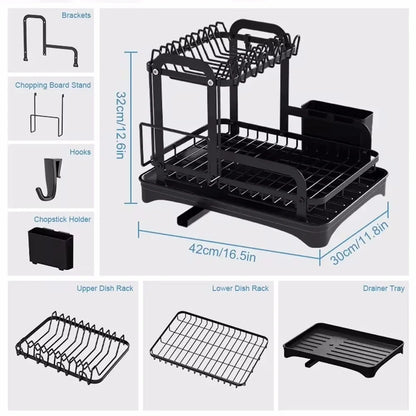 Brackets

Chopping Board Stand

Hooks

Chopstick Holder

32cm/12.6in

42cm/16.5in

30cm/11.8in

Upper Dish Rack

Lower Dish Rack

Drainer Tray