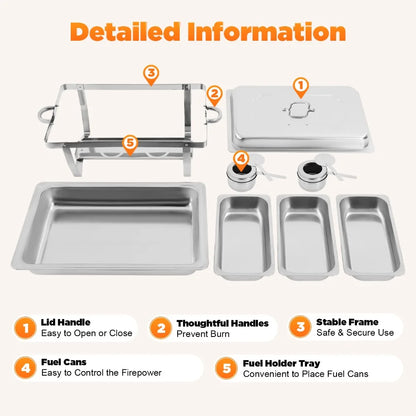 Detailed Information

3

2

1

5

4

1 Lid Handle
Easy to Open or Close

2 Thoughtful Handles
Prevent Burn

3 Stable Frame
Safe & Secure Use

4 Fuel Cans
Easy to Control the Firepower

5 Fuel Holder Tray
Convenient to Place Fuel Cans